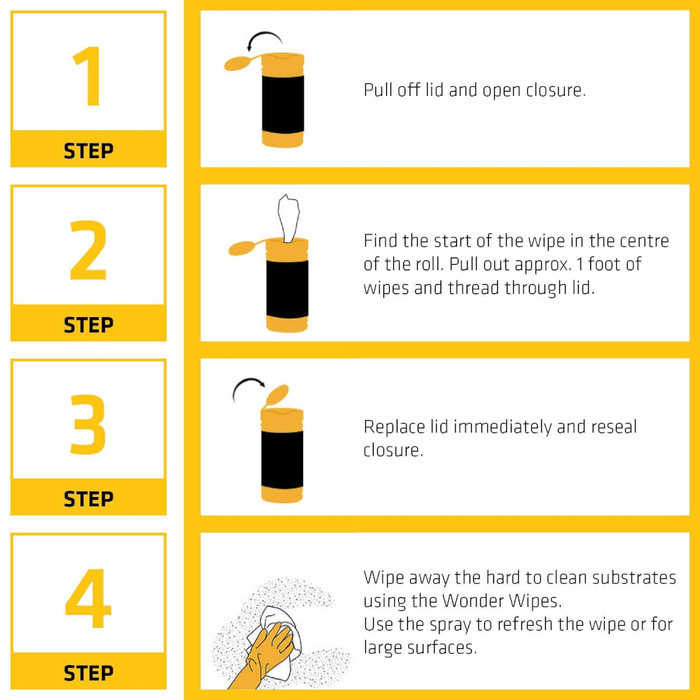 1
STEP

Pull off lid and open closure.

2
STEP

Find the start of the wipe in the centre of the roll. Pull out approx. 1 foot of wipes and thread through lid.

3
STEP

Replace lid immediately and reseal closure.

4
STEP

Wipe away the hard to clean substrates using the Wonder Wipes.
Use the spray to refresh the wipe or for large surfaces.