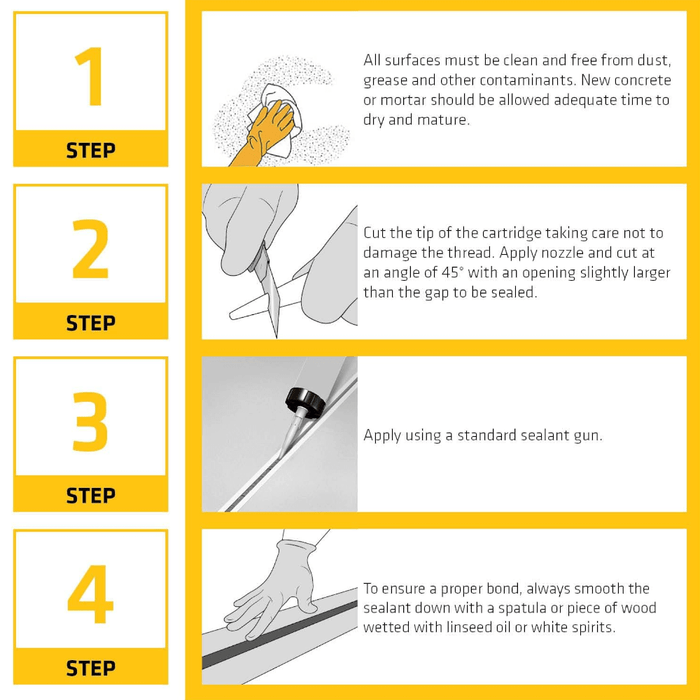 1
STEP

All surfaces must be clean and free from dust, grease and other contaminants. New concrete or mortar should be allowed adequate time to dry and mature.

2
STEP

Cut the tip of the cartridge taking care not to damage the thread. Apply nozzle and cut at an angle of 45° with an opening slightly larger than the gap to be sealed.

3
STEP

Apply using a standard sealant gun.

4
STEP

To ensure a proper bond, always smooth the sealant down with a spatula or piece of wood wetted with linseed oil or white spirits.