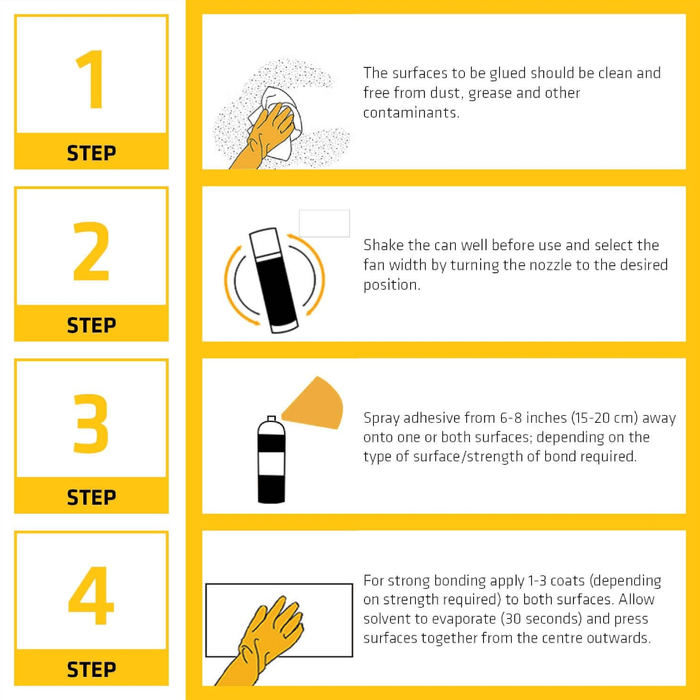 1
STEP

The surfaces to be glued should be clean and free from dust, grease and other contaminants.

2
STEP

Shake the can well before use and select the fan width by turning the nozzle to the desired position.

3
STEP

Spray adhesive from 6-8 inches (15-20 cm) away onto one or both surfaces; depending on the type of surface/strength of bond required.

4
STEP

For strong bonding apply 1-3 coats (depending on strength required) to both surfaces. Allow solvent to evaporate (30 seconds) and press surfaces together from the centre outwards.