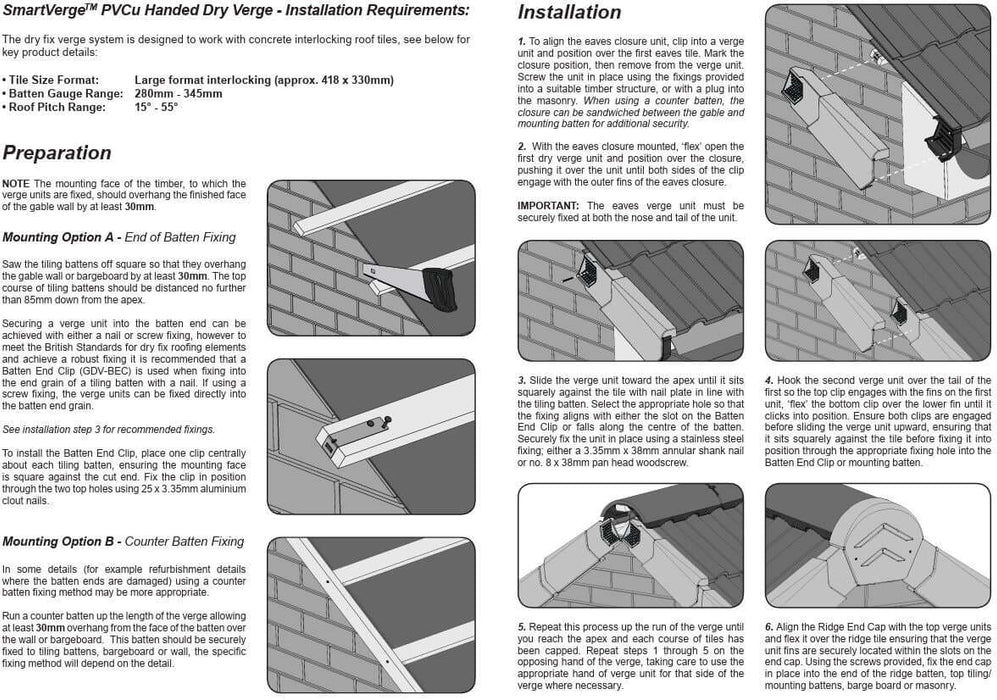 SmartVerge$^{TM}$ PVCu Handed Dry Verge - Installation Requirements:

The dry fix verge system is designed to work with concrete interlocking roof tiles, see below for key product details:

• Tile Size Format: Large format interlocking (approx. 418 x 330mm)
• Batten Gauge Range: 280mm - 345mm
• Roof Pitch Range: 15° - 55°

Preparation

NOTE The mounting face of the timber, to which the verge units are fixed, should overhang the finished face of the gable wall by at least 30mm.

Mounting Option A - End of Batten Fixing

Saw the tiling battens off square so that they overhang the gable wall or bargeboard by at least 30mm. The top course of tiling battens should be distanced no further than 85mm down from the apex.

Securing a verge unit into the batten end can be achieved with either a nail or screw fixing, however to meet the British Standards for dry fix roofing elements and achieve a robust fixing it is recommended that a Batten End Clip (GDV-BEC) is used when fixing into the end grain of a tiling batten with a nail. If using a screw fixing, the verge units can be fixed directly into the batten end grain.

See installation step 3 for recommended fixings.

To install the Batten End Clip, place one clip centrally about each tiling batten, ensuring the mounting face is square against the cut end. Fix the clip in position through the two top holes using 25 x 3.35mm aluminium clout nails.

Mounting Option B - Counter Batten Fixing

In some details (for example refurbishment details where the batten ends are damaged) using a counter batten fixing method may be more appropriate.

Run a counter batten up the length of the verge allowing at least 30mm overhang from the face of the batten over the wall or bargeboard. This batten should be securely fixed to tiling battens, bargeboard or wall, the specific fixing method will depend on the detail.

Installation

1. To align the eaves closure unit, clip into a verge unit and position over the first eaves tile. Mark the closure position, then remove from the verge unit. Screw the unit in place using the fixings provided into a suitable timber structure, or with a plug into the masonry. When using a counter batten, the closure can be sandwiched between the gable and mounting batten for additional security.

2. With the eaves closure mounted, 'flex' open the first dry verge unit and position over the closure, pushing it over the unit until both sides of the clip engage with the outer fins of the eaves closure.

IMPORTANT: The eaves verge unit must be securely fixed at both the nose and tail of the unit.

3. Slide the verge unit toward the apex until it sits squarely against the tile with nail plate in line with the tiling batten. Select the appropriate hole so that the fixing aligns with either the slot on the Batten End Clip or falls along the centre of the batten. Securely fix the unit in place using a stainless steel fixing; either a 3.35mm x 38mm annular shank nail or no. 8 x 38mm pan head woodscrew.

4. Hook the second verge unit over the tail of the first so the top clip engages with the fins on the first unit, 'flex' the bottom clip over the lower fin until it clicks into position. Ensure both clips are engaged before sliding the verge unit upward, ensuring that it sits squarely against the tile before fixing it into position through the appropriate fixing hole into the Batten End Clip or mounting batten.

5. Repeat this process up the run of the verge until you reach the apex and each course of tiles has been capped. Repeat steps 1 through 5 on the opposing hand of the verge, taking care to use the appropriate hand of verge unit for that side of the verge where necessary.

6. Align the Ridge End Cap with the top verge units and flex it over the ridge tile ensuring that the verge unit fins are securely located within the slots on the end cap. Using the screws provided, fix the end cap in place into the end of the ridge batten, top tiling/ mounting battens, barge board or masonry.