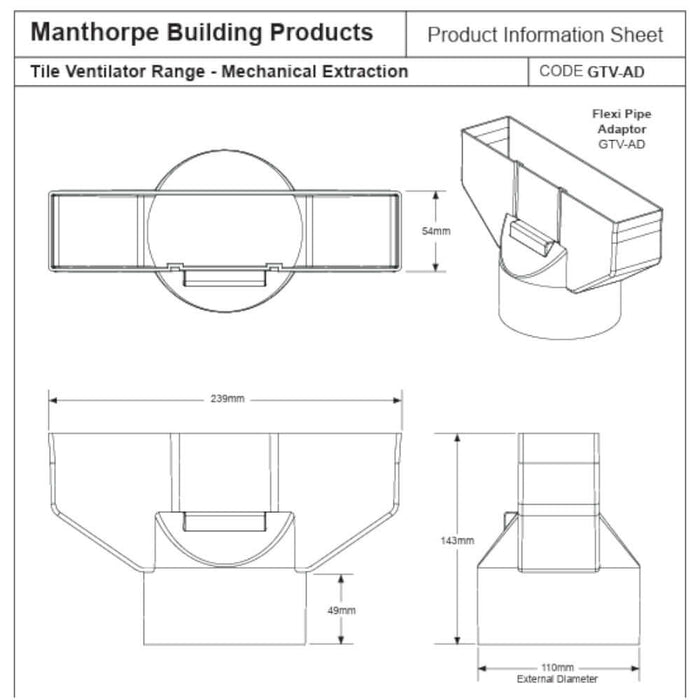 Manthorpe Building Products

Product Information Sheet

Tile Ventilator Range - Mechanical Extraction

CODE GTV-AD

Flexi Pipe Adaptor GTV-AD

54mm

239mm

143mm

49mm

110mm External Diameter