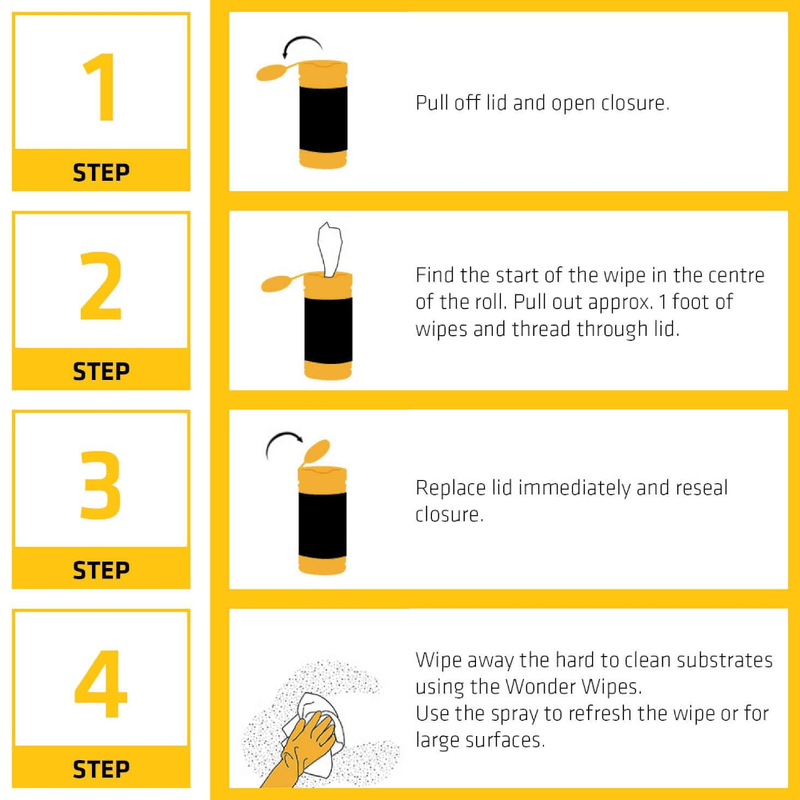 1
STEP

Pull off lid and open closure.

2
STEP

Find the start of the wipe in the centre of the roll. Pull out approx. 1 foot of wipes and thread through lid.

3
STEP

Replace lid immediately and reseal closure.

4
STEP

Wipe away the hard to clean substrates using the Wonder Wipes.
Use the spray to refresh the wipe or for large surfaces.